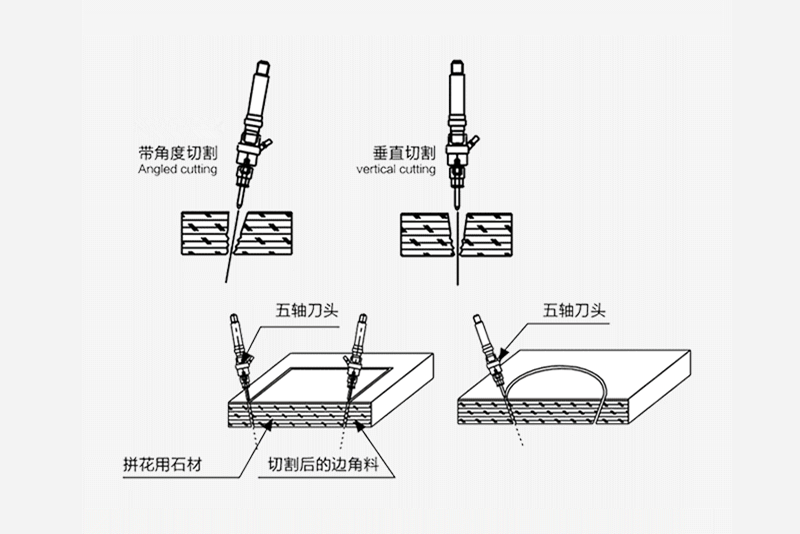 带角度切割
Angled cutting

垂直切割
vertical cutting

五轴刀头

五轴刀头

拼花用石材

切割后的边角料